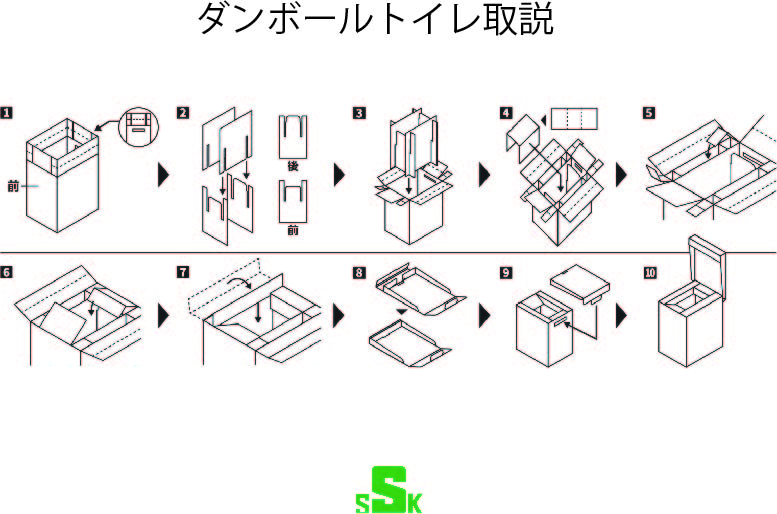 ダンボールトイレ取説

1

前

2

後

前

3

4

5

6

7

8

9

10

sSK